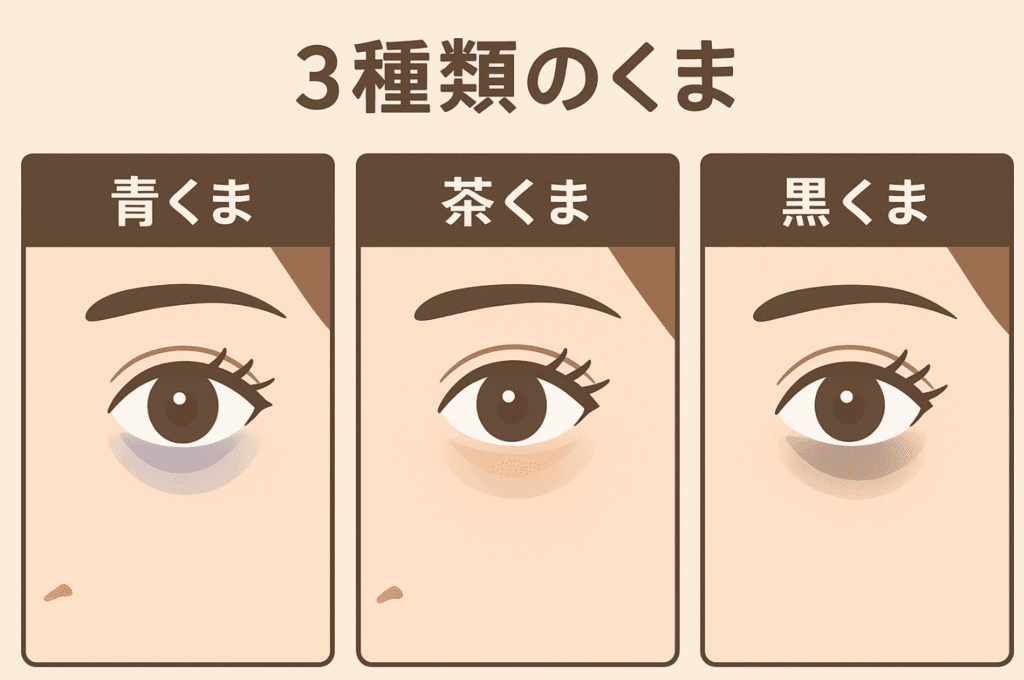 3種類のくま

青くま

茶くま

黒くま